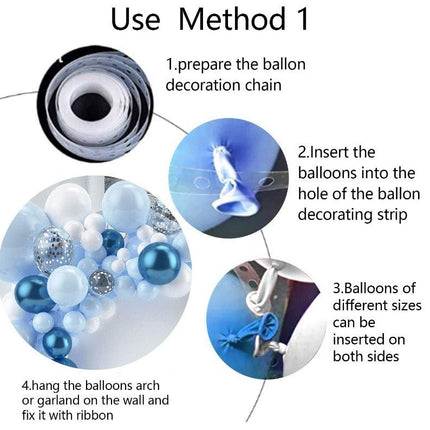 Use Method 1

1.prepare the ballon decoration chain

2.Insert the balloons into the hole of the ballon decorating strip

3.Balloons of different sizes can be inserted on both sides

4.hang the balloons arch or garland on the wall and fix it with ribbon