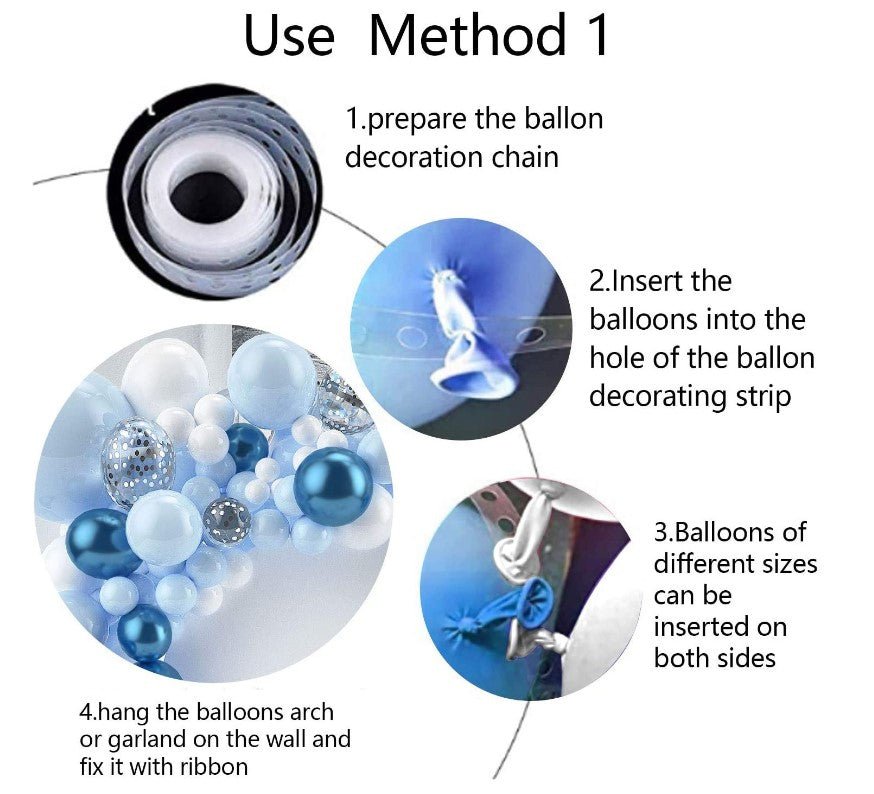 Use Method 1

1.prepare the ballon decoration chain

2.Insert the balloons into the hole of the ballon decorating strip

3.Balloons of different sizes can be inserted on both sides

4.hang the balloons arch or garland on the wall and fix it with ribbon