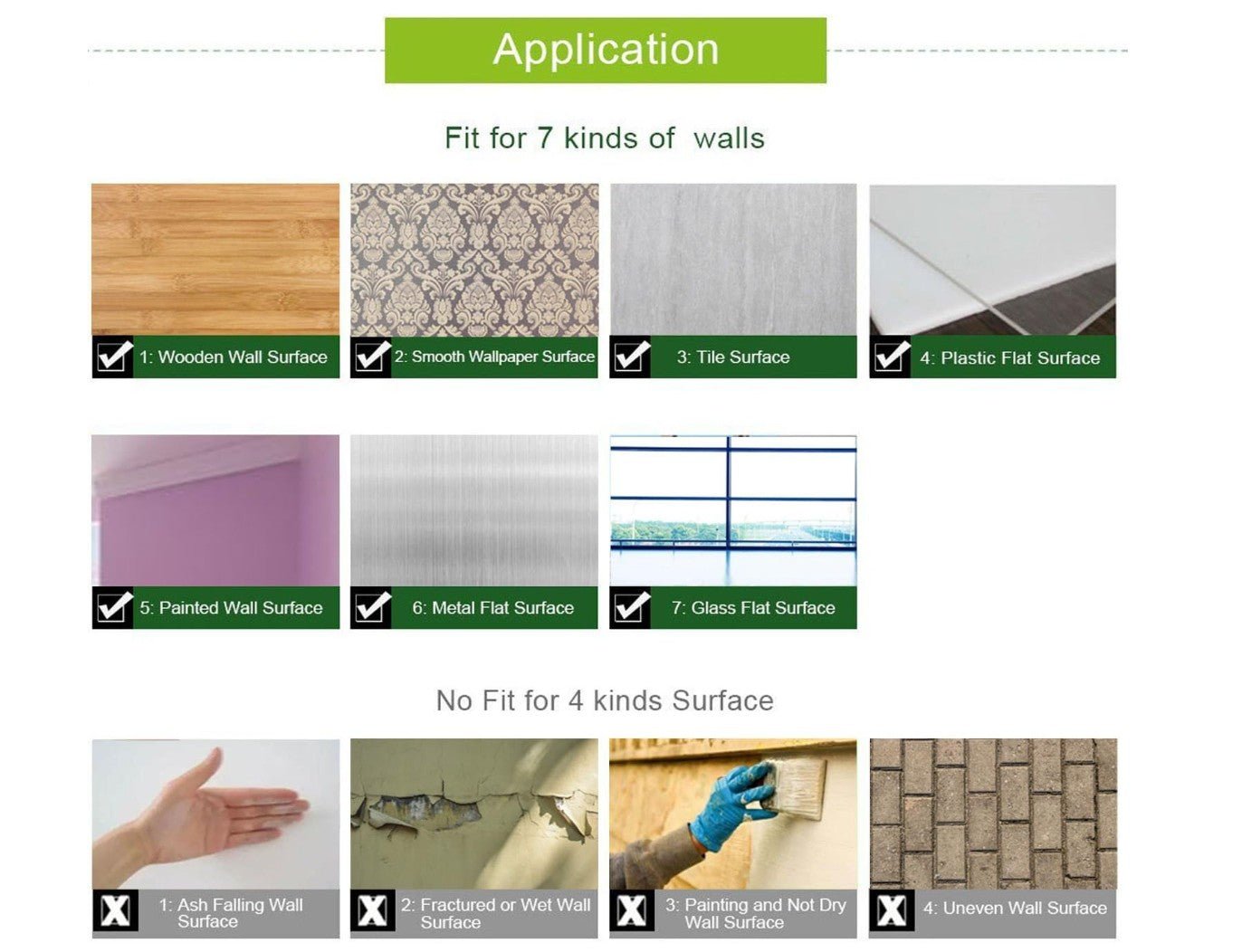 Application

Fit for 7 kinds of walls

1: Wooden Wall Surface

2: Smooth Wallpaper Surface

3: Tile Surface

4: Plastic Flat Surface

5: Painted Wall Surface

6: Metal Flat Surface

7: Glass Flat Surface

No Fit for 4 kinds Surface

1: Ash Falling Wall Surface

2: Fractured or Wet Wall Surface

3: Painting and Not Dry Wall Surface

4: Uneven Wall Surface