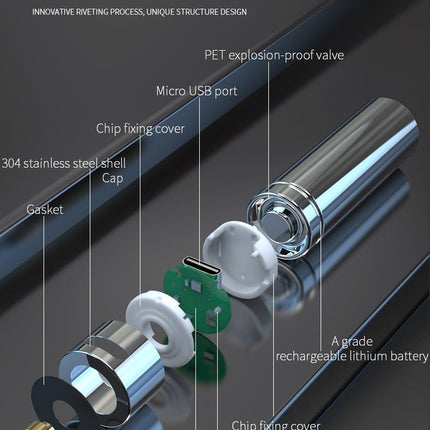 INNOVATIVE RIVETING PROCESS, UNIQUE STRUCTURE DESIGN

PET explosion-proof valve

Micro USB port

Chip fixing cover

304 stainless steel shell Cap

Gasket

A grade rechargeable lithium battery

Chip fixing cover