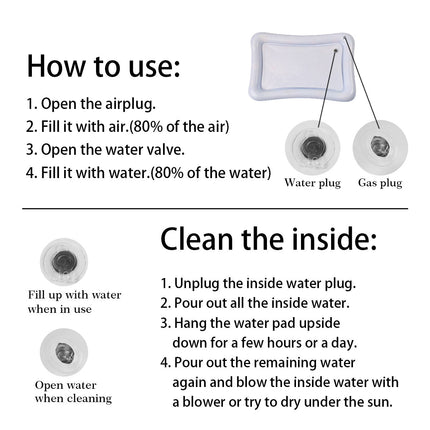 How to use:

1. Open the airplug.
2. Fill it with air.(80% of the air)
3. Open the water valve.
4. Fill it with water.(80% of the water)

Water plug

Gas plug

Clean the inside:

Fill up with water when in use

Open water when cleaning

1. Unplug the inside water plug.
2. Pour out all the inside water.
3. Hang the water pad upside down for a few hours or a day.
4. Pour out the remaining water again and blow the inside water with a blower or try to dry under the sun.