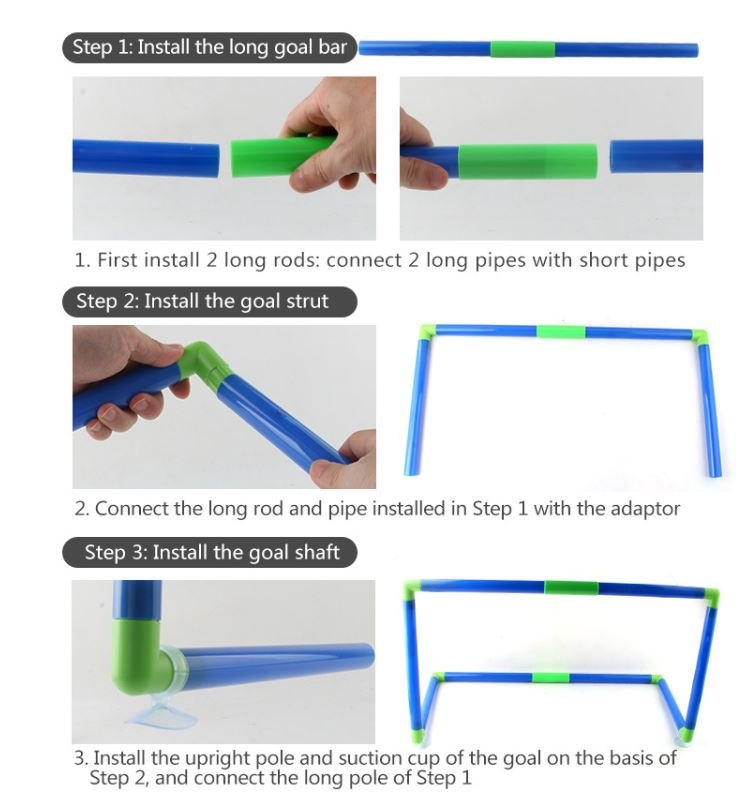 Step 1: Install the long goal bar

1. First install 2 long rods: connect 2 long pipes with short pipes

Step 2: Install the goal strut

2. Connect the long rod and pipe installed in Step 1 with the adaptor

Step 3: Install the goal shaft

3. Install the upright pole and suction cup of the goal on the basis of Step 2, and connect the long pole of Step 1