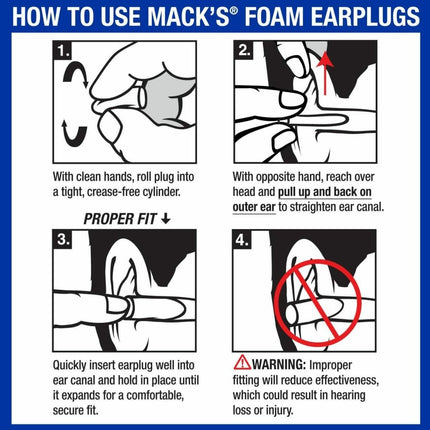 HOW TO USE MACK'S® FOAM EARPLUGS

1.

With clean hands, roll plug into a tight, crease-free cylinder.

2.

With opposite hand, reach over head and pull up and back on outer ear to straighten ear canal.

PROPER FIT ↓

3.

Quickly insert earplug well into ear canal and hold in place until it expands for a comfortable, secure fit.

4.

WARNING: Improper fitting will reduce effectiveness, which could result in hearing loss or injury.