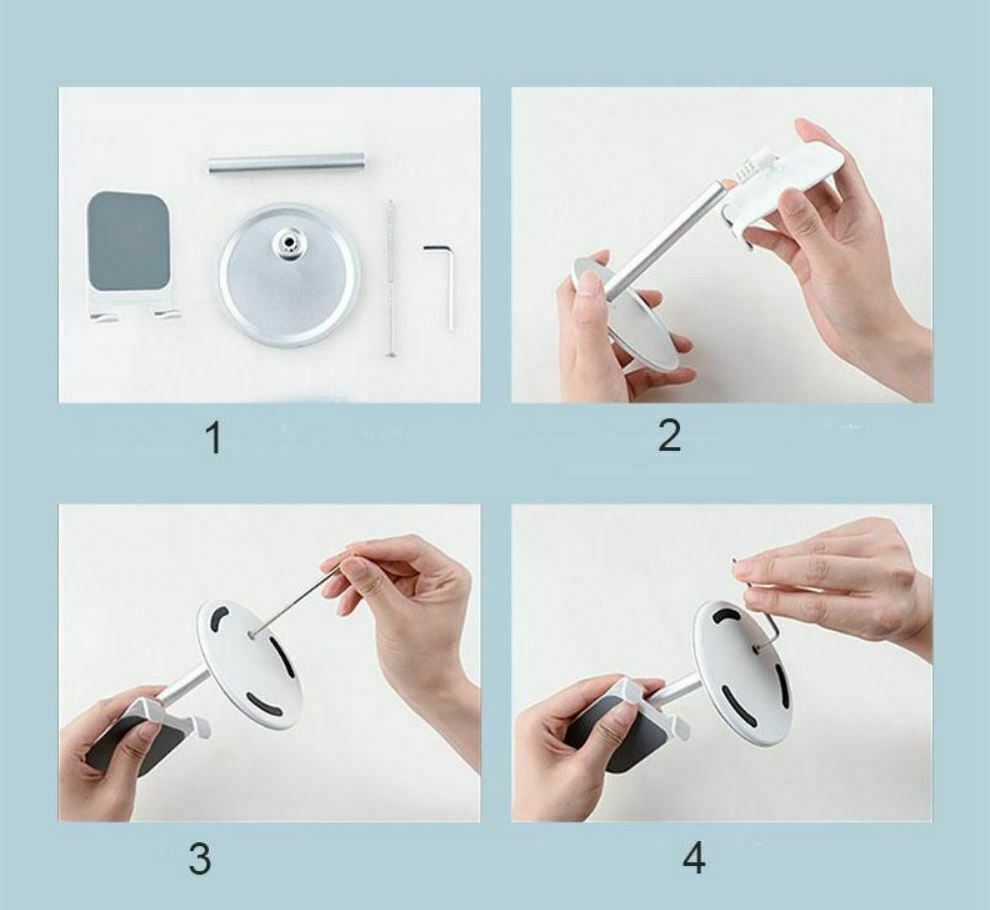 1

2

3

4