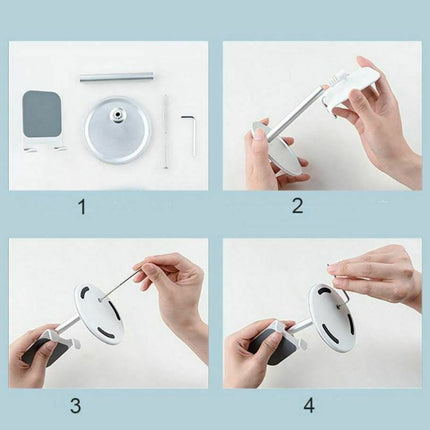 1

2

3

4